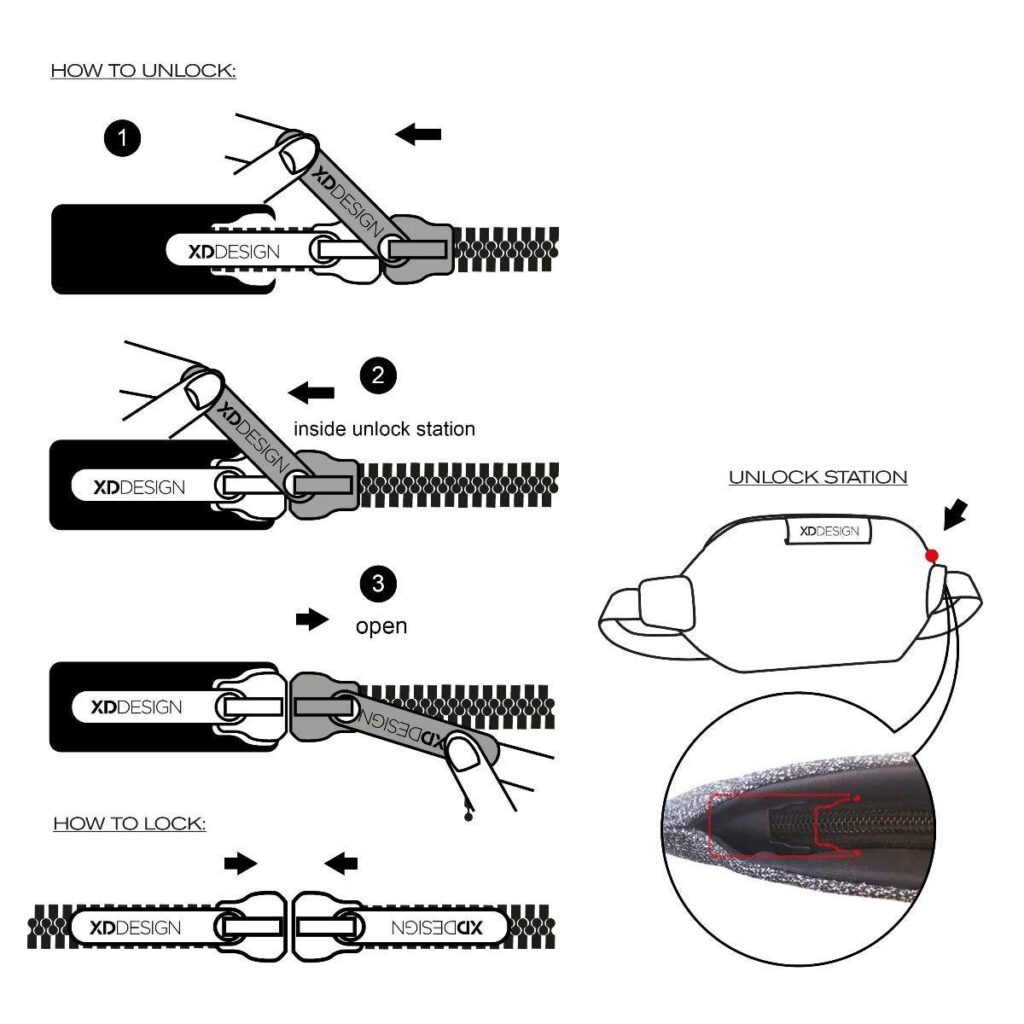 HOW TO UNLOCK:

1

XDDESIGN

XDDESIGN

2

inside unlock station

XDDESIGN

XDDESIGN

3

open

XDDESIGN

XDDESIGN

HOW TO LOCK:

XDDESIGN

XDDESIGN

UNLOCK STATION

XDDESIGN